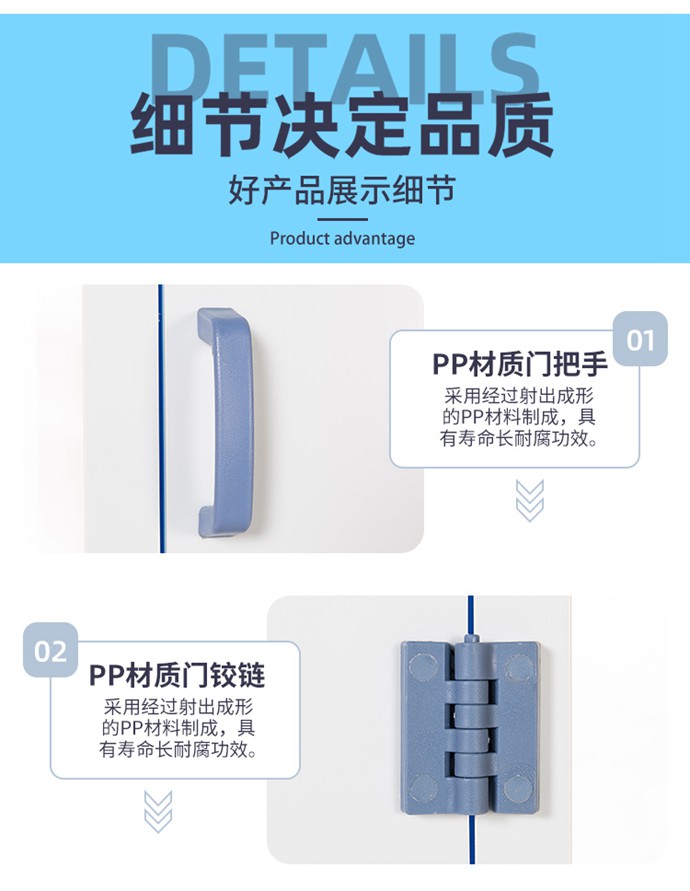 DETAILS
细节决定品质
好产品展示细节
Product advantage

01
PP材质门把手
采用经过射出成形的PP材料制成，具有寿命长耐腐功效。

02
PP材质门铰链
采用经过射出成形的PP材料制成，具有寿命长耐腐功效。