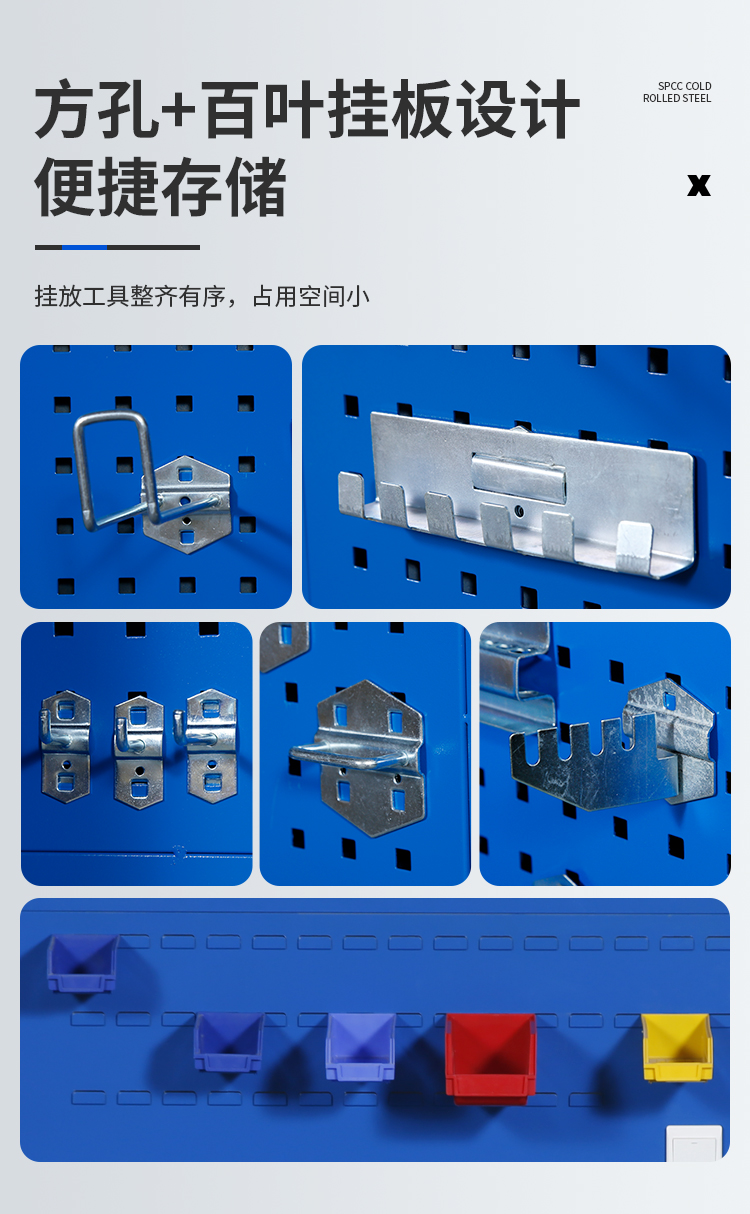 方孔+百叶挂板设计
便捷存储

SPCC COLD ROLLED STEEL

X

挂放工具整齐有序，占用空间小